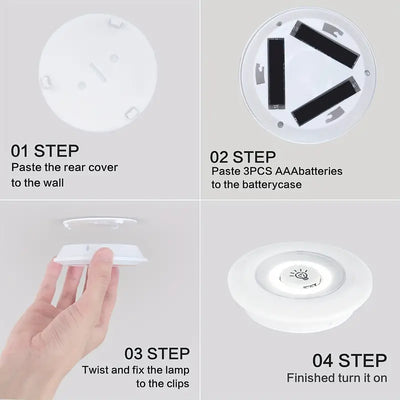 01 STEP
Paste the rear cover to the wall

02 STEP
Paste 3PCS AAAbatteries to the batterycase

03 STEP
Twist and fix the lamp to the clips

04 STEP
Finished turn it on